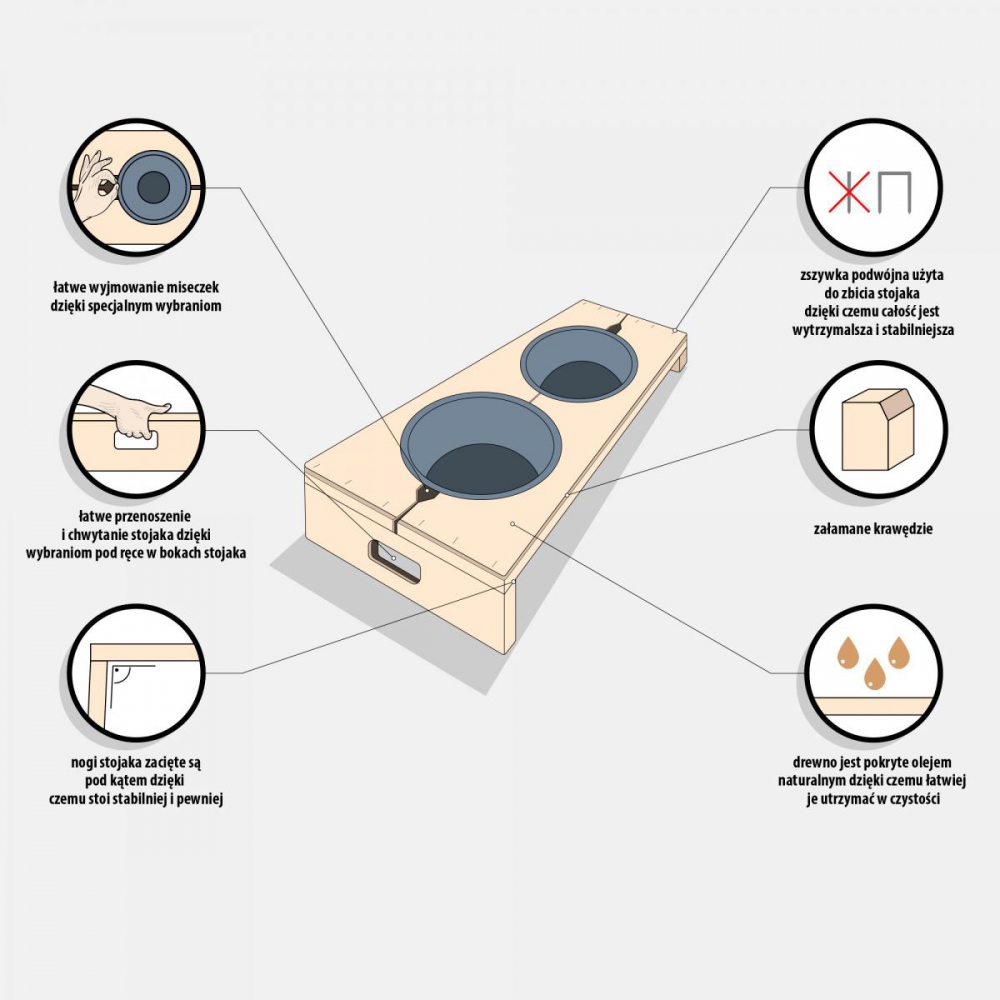 łatwe wyjmowanie miseczek dzięki specjalnym wybraniom

łatwe przenoszenie i chwytanie stojaka dzięki wybraniom pod ręce w bokach stojaka

nogi stojaka zacięte są pod kątem dzięki czemu stoi stabilniej i pewniej

zszywka podwójna użyta do zbicia stojaka dzięki czemu całość jest wytrzymalsza i stabilniejsza

załamane krawędzie

drewno jest pokryte olejem naturalnym dzięki czemu łatwiej je utrzymać w czystości